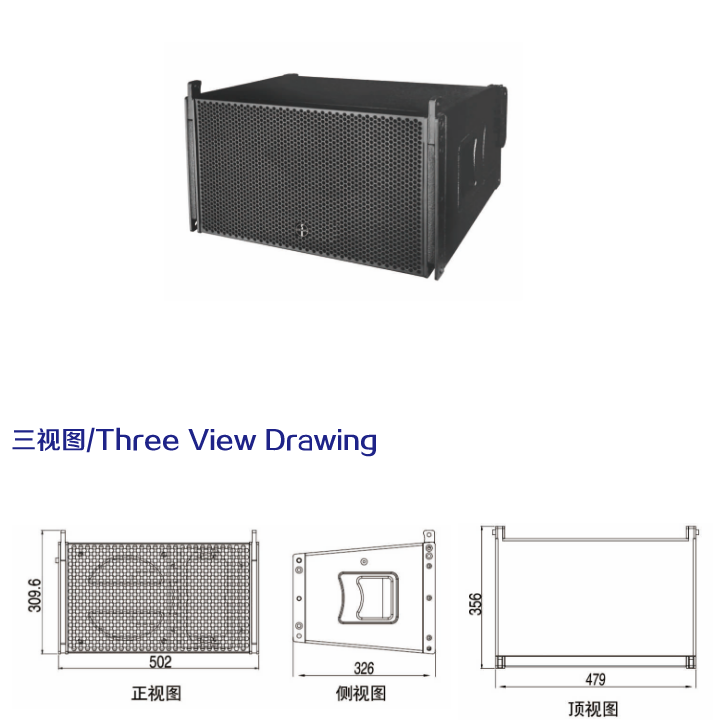 三视图/Three View Drawing

309.6

502

正视图

326

侧视图

356

479

顶视图